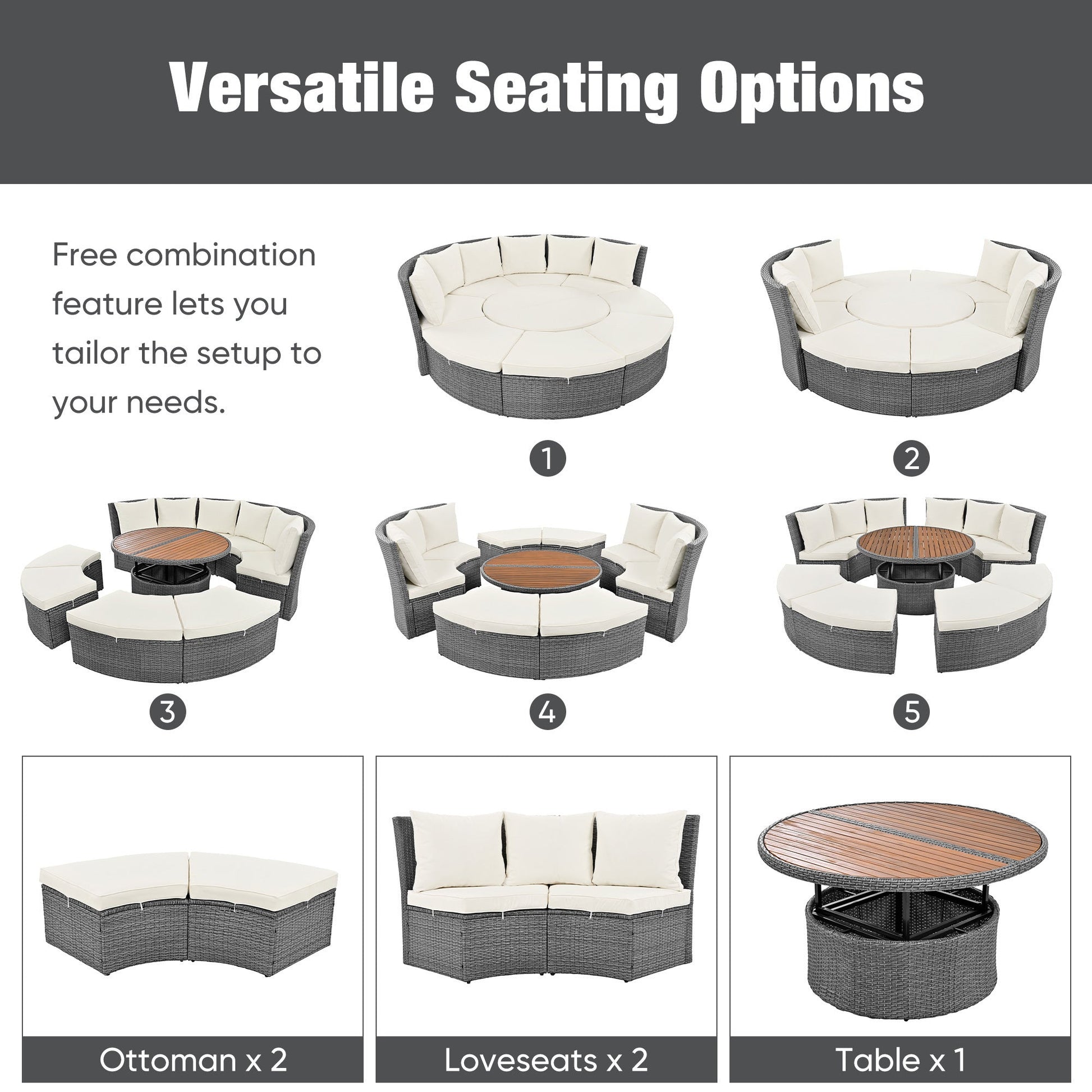 Versatile Seating Options

Free combination feature lets you tailor the setup to your needs.

1

2

3

4

5

Ottoman x 2

Loveseats x 2

Table x 1