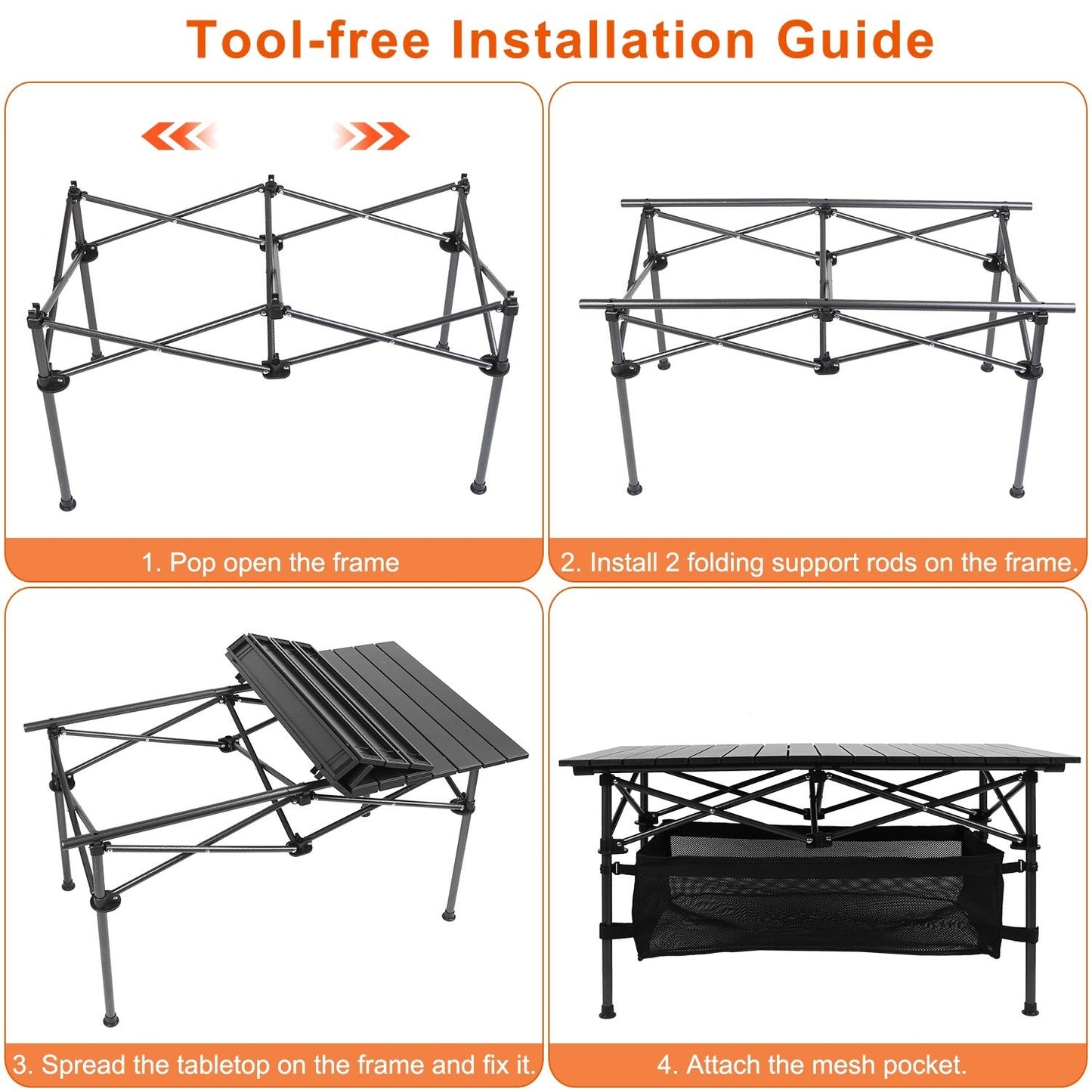 Tool-free Installation Guide

1. Pop open the frame

2. Install 2 folding support rods on the frame.

3. Spread the tabletop on the frame and fix it.

4. Attach the mesh pocket.