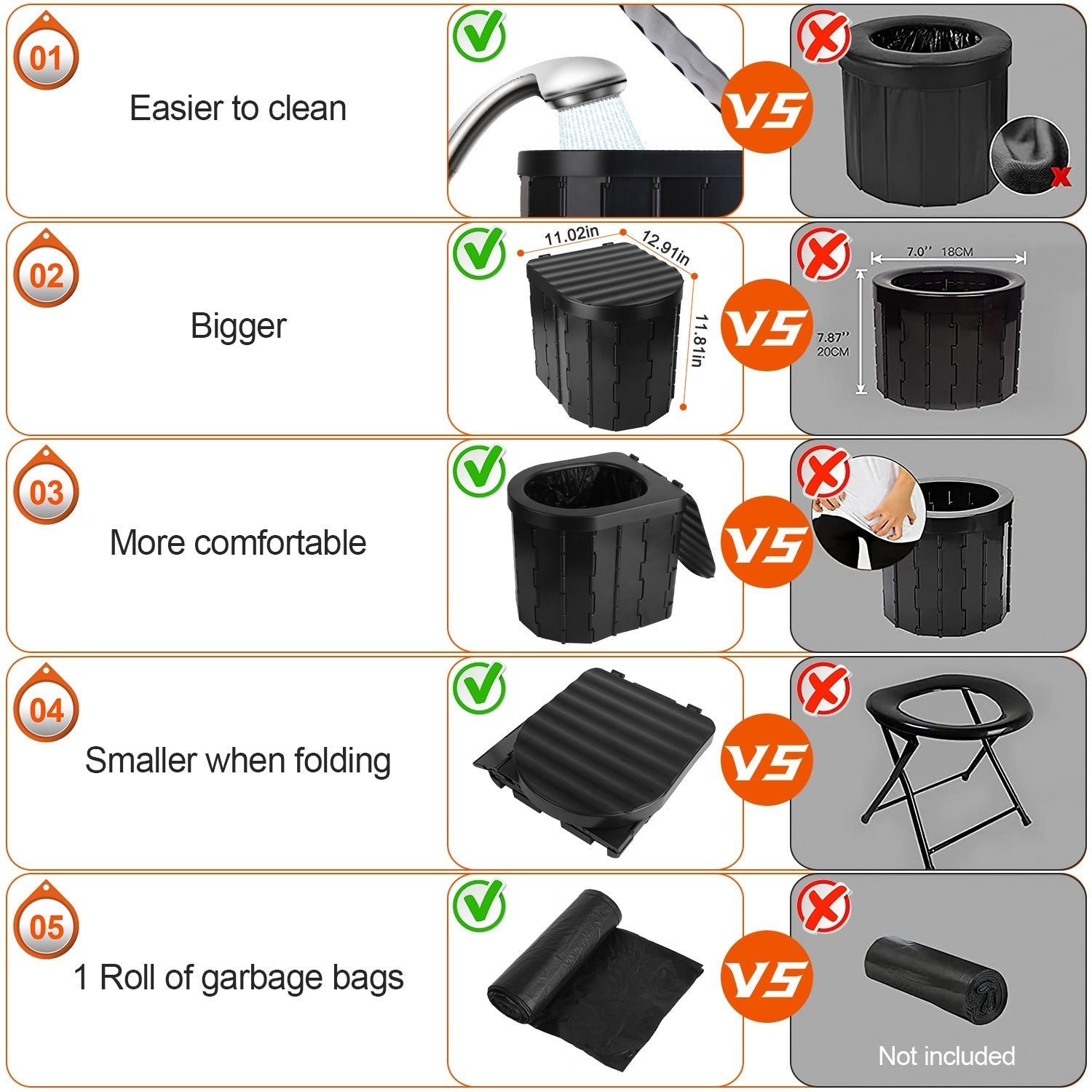 01

Easier to clean

VS

02

Bigger

11.02in

12.91in

11.81in

VS

7.0'' 18CM

7.87'' 20CM

03

More comfortable

VS

04

Smaller when folding

VS

05

1 Roll of garbage bags

VS

Not included