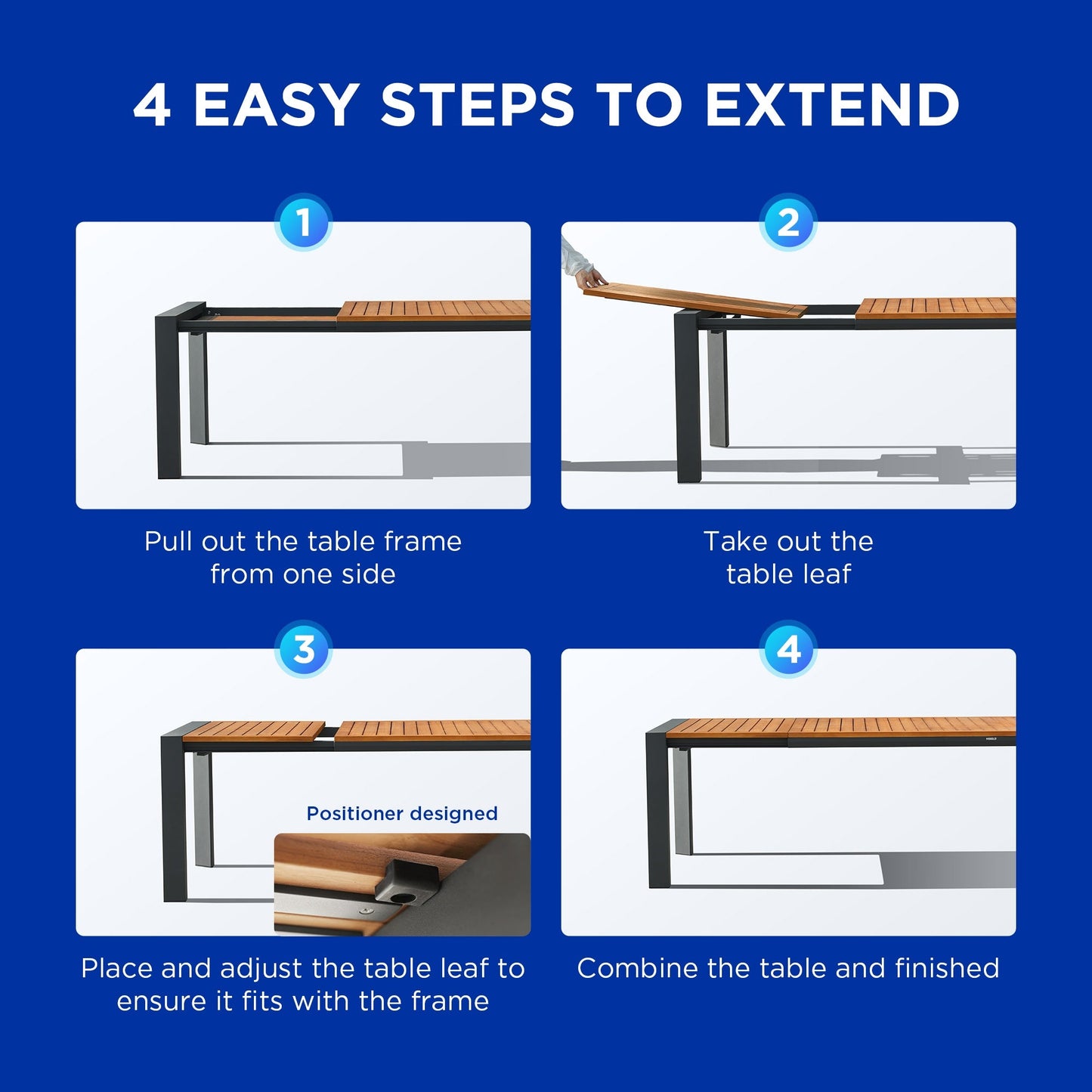 4 EASY STEPS TO EXTEND

1

Pull out the table frame from one side

2

Take out the table leaf

3

Positioner designed

Place and adjust the table leaf to ensure it fits with the frame

4

Combine the table and finished