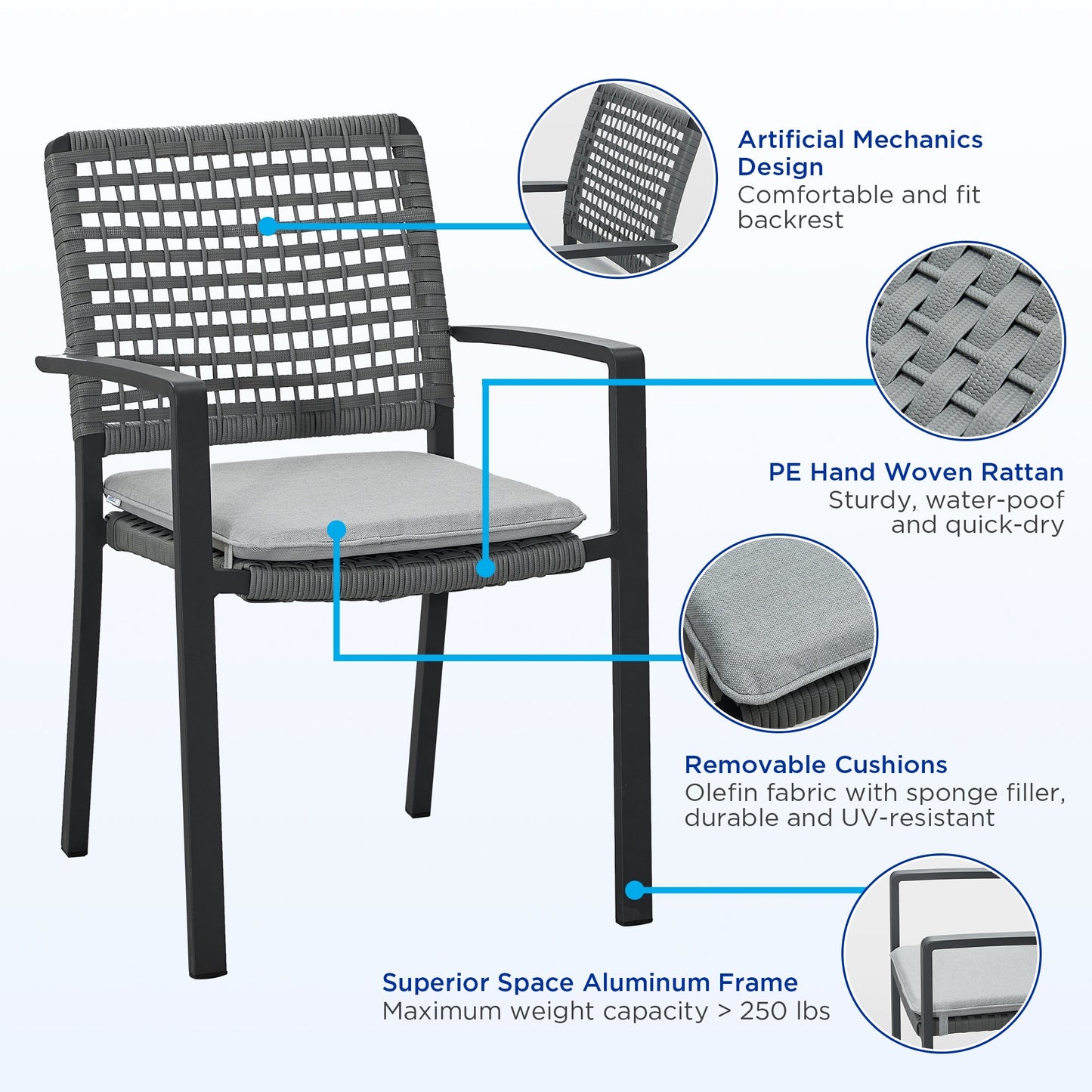 Artificial Mechanics Design
Comfortable and fit backrest

PE Hand Woven Rattan
Sturdy, water-poof and quick-dry

Removable Cushions
Olefin fabric with sponge filler, durable and UV-resistant

Superior Space Aluminum Frame
Maximum weight capacity > 250 lbs