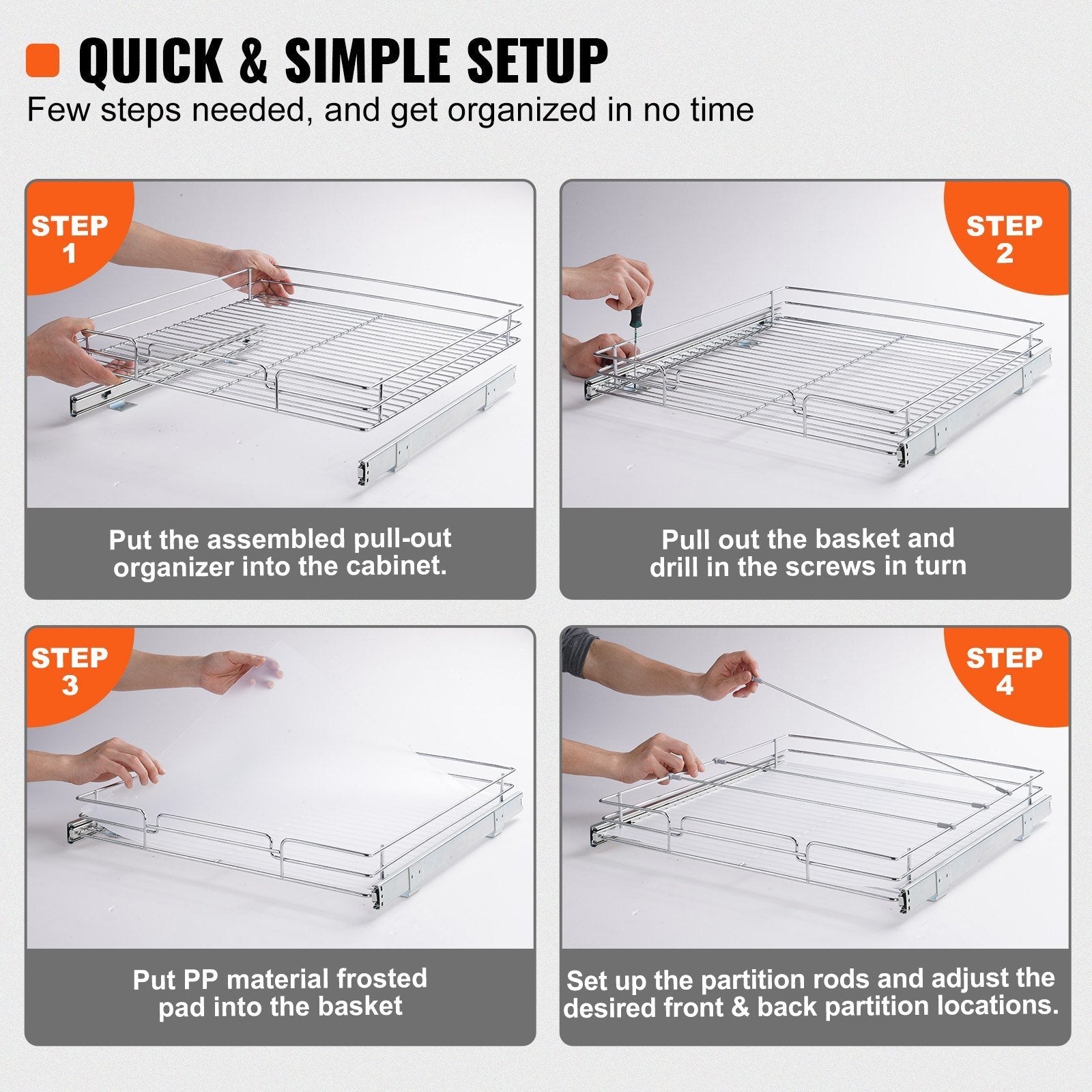 QUICK & SIMPLE SETUP
Few steps needed, and get organized in no time

STEP 1

Put the assembled pull-out organizer into the cabinet.

STEP 2

Pull out the basket and drill in the screws in turn

STEP 3

Put PP material frosted pad into the basket

STEP 4

Set up the partition rods and adjust the desired front & back partition locations.